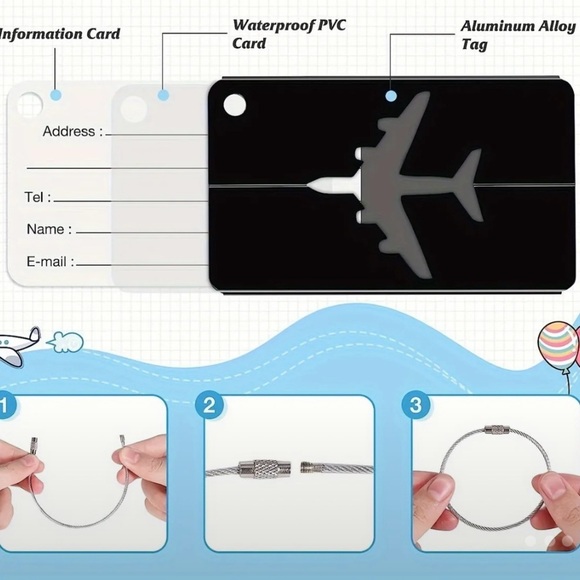 Information Card

Waterproof PVC Card

Aluminum Alloy Tag

Address :

Tel :

Name :

E-mail :

1

2

3